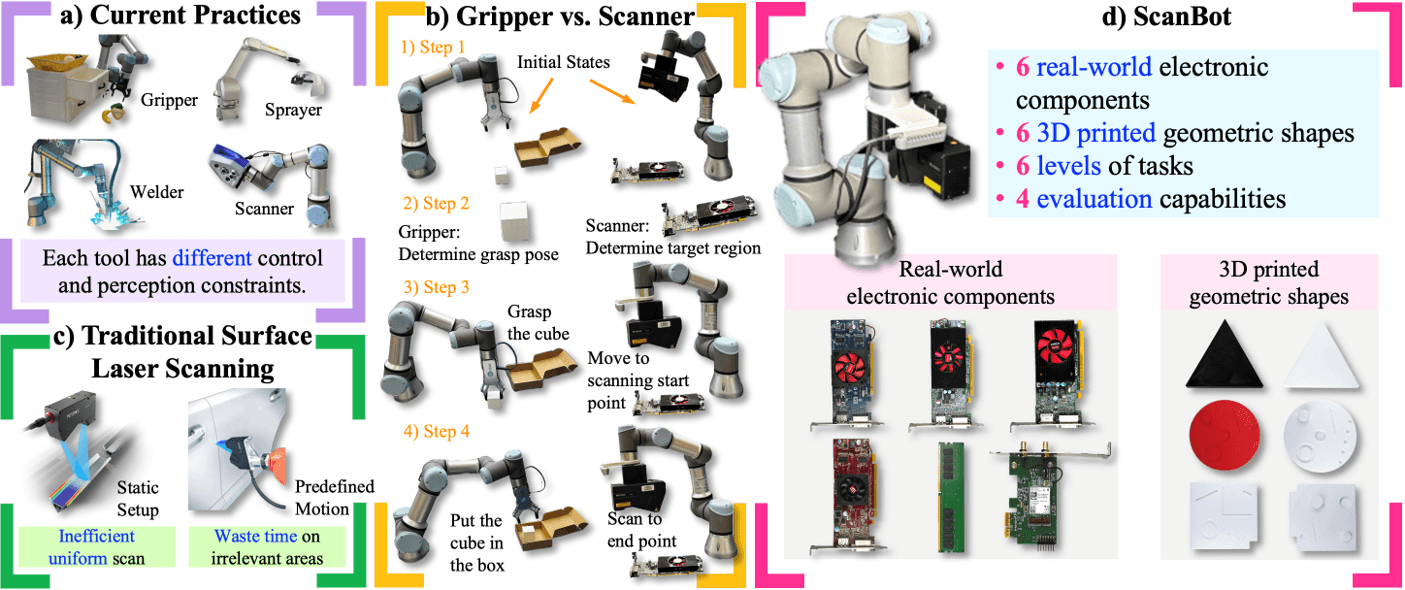 a) Current Practices

Gripper

Sprayer

Welder

Scanner

Each tool has different control and perception constraints.

c) Traditional Surface Laser Scanning

Static Setup

Predefined Motion

Inefficient uniform scan

Waste time on irrelevant areas

b) Gripper vs. Scanner

1) Step 1

Initial States

2) Step 2

Gripper: Determine grasp pose

Scanner: Determine target region

3) Step 3

Grasp the cube

Move to scanning start point

4) Step 4

Put the cube in the box

Scan to end point

d) ScanBot

• 6 real-world electronic components
• 6 3D printed geometric shapes
• 6 levels of tasks
• 4 evaluation capabilities

Real-world electronic components

3D printed geometric shapes